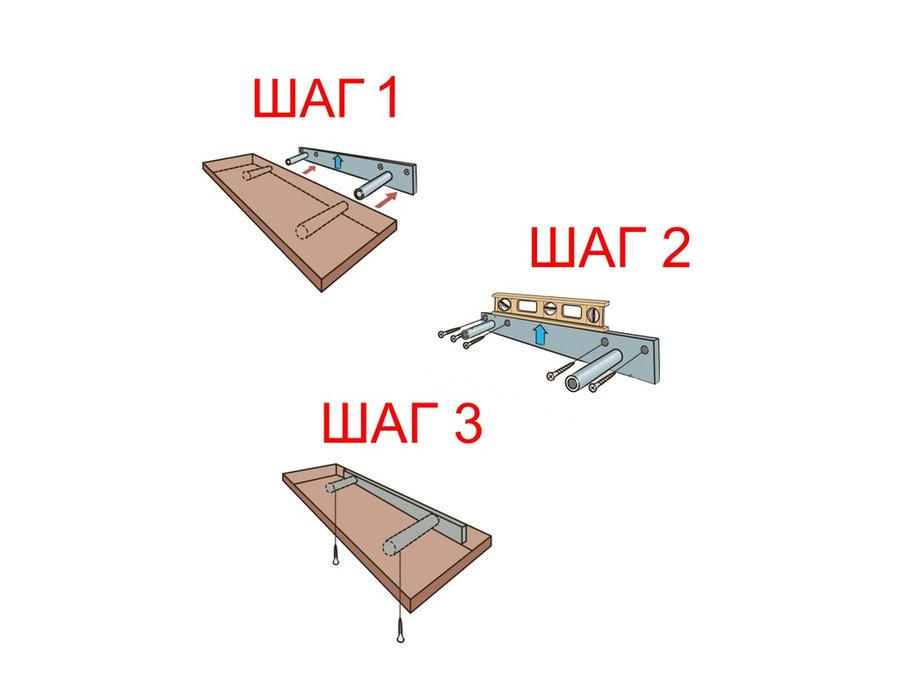 ШАГ 1

ШАГ 2

ШАГ 3